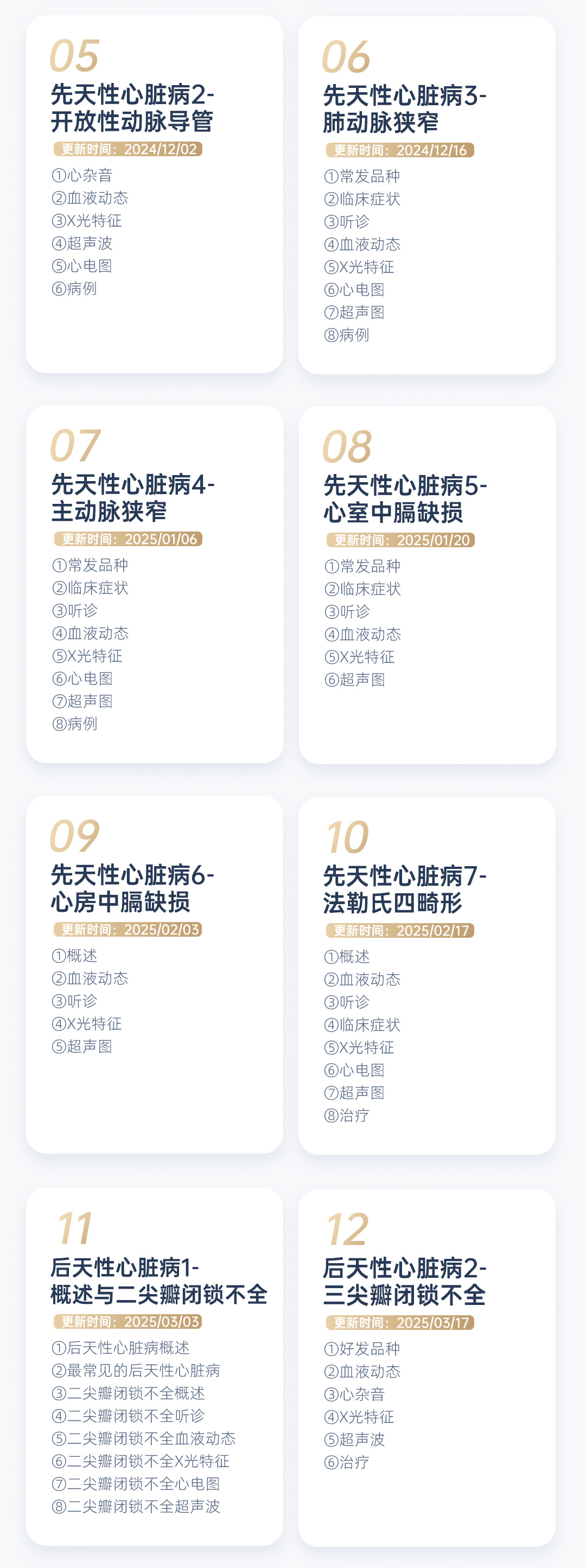 05
先天性心脏病2-
开放性动脉导管
更新时间：2024/12/02
①心杂音
②血液动态
③X光特征
④超声波
⑤心电图
⑥病例

06
先天性心脏病3-
肺动脉狭窄
更新时间：2024/12/16
①常发品种
②临床症状
③听诊
④血液动态
⑤X光特征
⑥心电图
⑦超声图
⑧病例

07
先天性心脏病4-
主动脉狭窄
更新时间：2025/01/06
①常发品种
②临床症状
③听诊
④血液动态
⑤X光特征
⑥心电图
⑦超声图
⑧病例

08
先天性心脏病5-
心室中膈缺损
更新时间：2025/01/20
①常发品种
②临床症状
③听诊
④血液动态
⑤X光特征
⑥超声图

09
先天性心脏病6-
心房中膈缺损
更新时间：2025/02/03
①概述
②血液动态
③听诊
④X光特征
⑤超声图

10
先天性心脏病7-
法勒氏四畸形
更新时间：2025/02/17
①概述
②血液动态
③听诊
④临床症状
⑤X光特征
⑥心电图
⑦超声图
⑧治疗

11
后天性心脏病1-
概述与二尖瓣闭锁不全
更新时间：2025/03/03
①后天性心脏病概述
②最常见的后天性心脏病
③二尖瓣闭锁不全概述
④二尖瓣闭锁不全听诊
⑤二尖瓣闭锁不全血液动态
⑥二尖瓣闭锁不全X光特征
⑦二尖瓣闭锁不全心电图
⑧二尖瓣闭锁不全超声波

12
后天性心脏病2-
三尖瓣闭锁不全
更新时间：2025/03/17
①好发品种
②血液动态
③心杂音
④X光特征
⑤超声波
⑥治疗