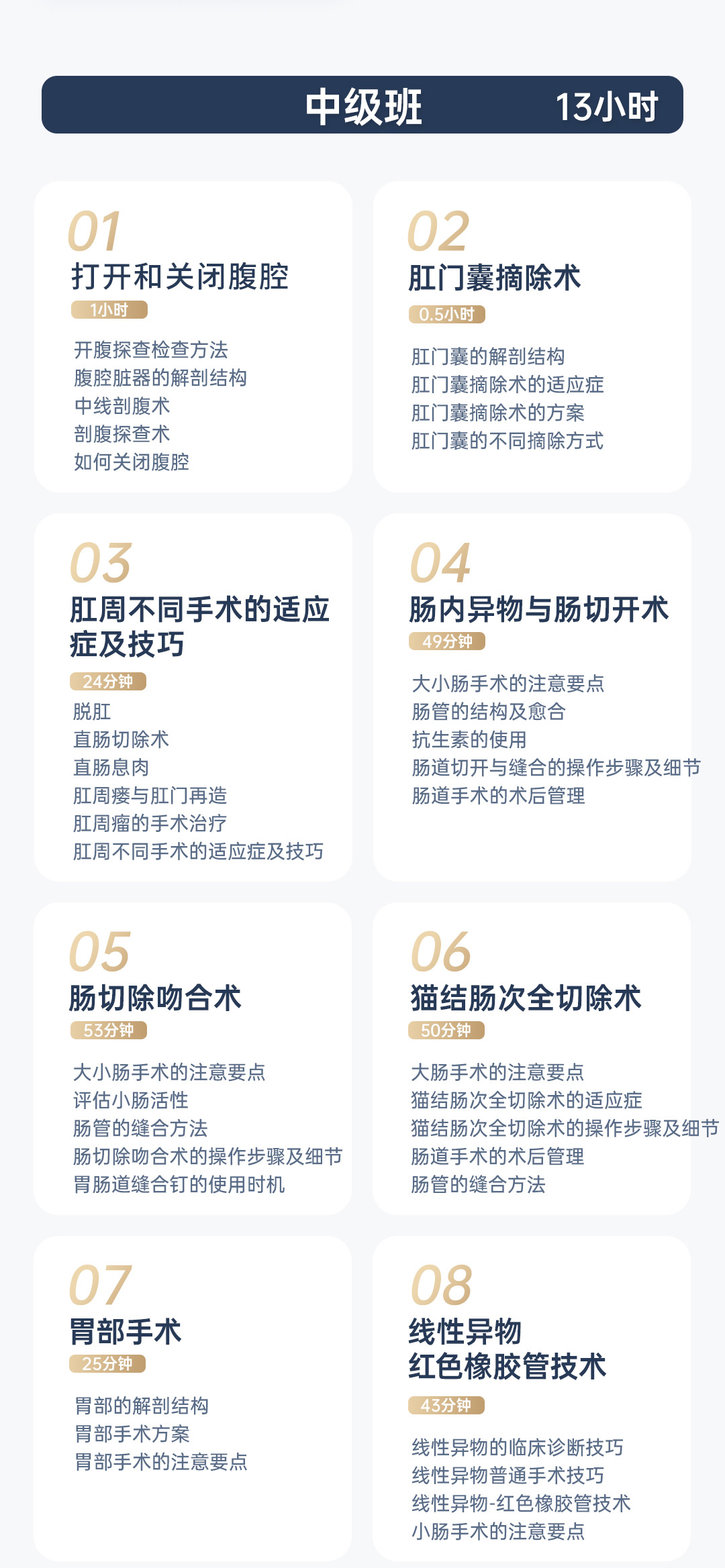 中级班 13小时

01
打开和关闭腹腔
1小时
开腹探查检查方法
腹腔脏器的解剖结构
中线剖腹术
剖腹探查术
如何关闭腹腔

02
肛门囊摘除术
0.5小时
肛门囊的解剖结构
肛门囊摘除术的适应症
肛门囊摘除术的方案
肛门囊的不同摘除方式

03
肛周不同手术的适应症及技巧
24分钟
脱肛
直肠切除术
直肠息肉
肛周瘘与肛门再造
肛周瘤的手术治疗
肛周不同手术的适应症及技巧

04
肠内异物与肠切开术
49分钟
大小肠手术的注意要点
肠管的结构及愈合
抗生素的使用
肠道切开与缝合的操作步骤及细节
肠道手术的术后管理

05
肠切除吻合术
53分钟
大小肠手术的注意要点
评估小肠活性
肠管的缝合方法
肠切除吻合术的操作步骤及细节
胃肠道缝合钉的使用时机

06
猫结肠次全切除术
50分钟
大肠手术的注意要点
猫结肠次全切除术的适应症
猫结肠次全切除术的操作步骤及细节
肠道手术的术后管理
肠管的缝合方法

07
胃部手术
25分钟
胃部的解剖结构
胃部手术方案
胃部手术的注意要点

08
线性异物
红色橡胶管技术
43分钟
线性异物的临床诊断技巧
线性异物普通手术技巧
线性异物-红色橡胶管技术
小肠手术的注意要点